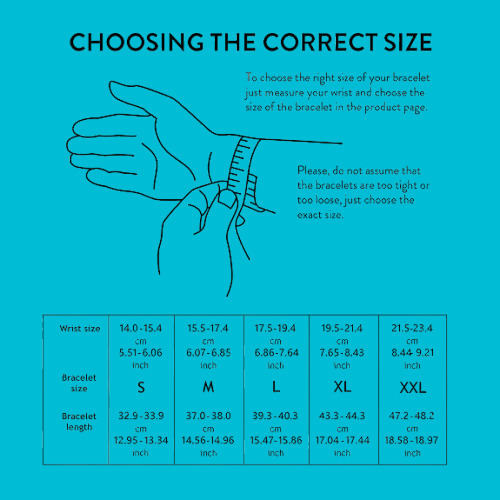 CHOOSING THE CORRECT SIZE

To choose the right size of your bracelet just measure your wrist and choose the size of the bracelet in the product page.

Please, do not assume that the bracelets are too tight or too loose, just choose the exact size.

| Wrist size | 14.0-15.4 cm 5.51-6.06 inch | 15.5-17.4 cm 6.07-6.85 inch | 17.5-19.4 cm 6.86-7.64 inch | 19.5-21.4 cm 7.65-8.43 inch | 21.5-23.4 cm 8.44-9.21 inch |
|---|---|---|---|---|---|
| Bracelet size | S | M | L | XL | XXL |
| Bracelet length | 32.9-33.9 cm 12.95-13.34 inch | 37.0-38.0 cm 14.56-14.96 inch | 39.3-40.3 cm 15.47-15.86 inch | 43.3-44.3 cm 17.04-17.44 inch | 47.2-48.2 cm 18.58-18.97 inch |