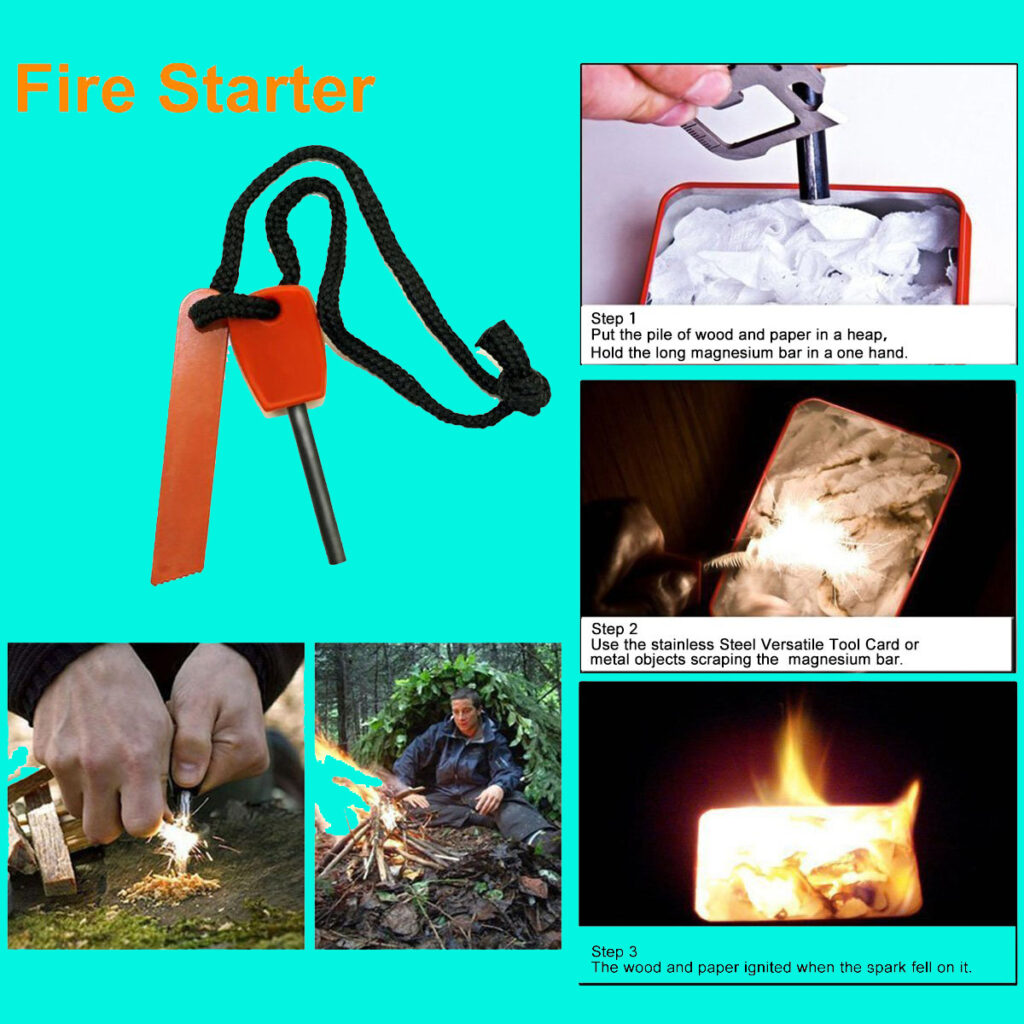 Fire Starter

Step 1
Put the pile of wood and paper in a heap,
Hold the long magnesium bar in a one hand.

Step 2
Use the stainless Steel Versatile Tool Card or metal objects scraping the magnesium bar.

Step 3
The wood and paper ignited when the spark fell on it.